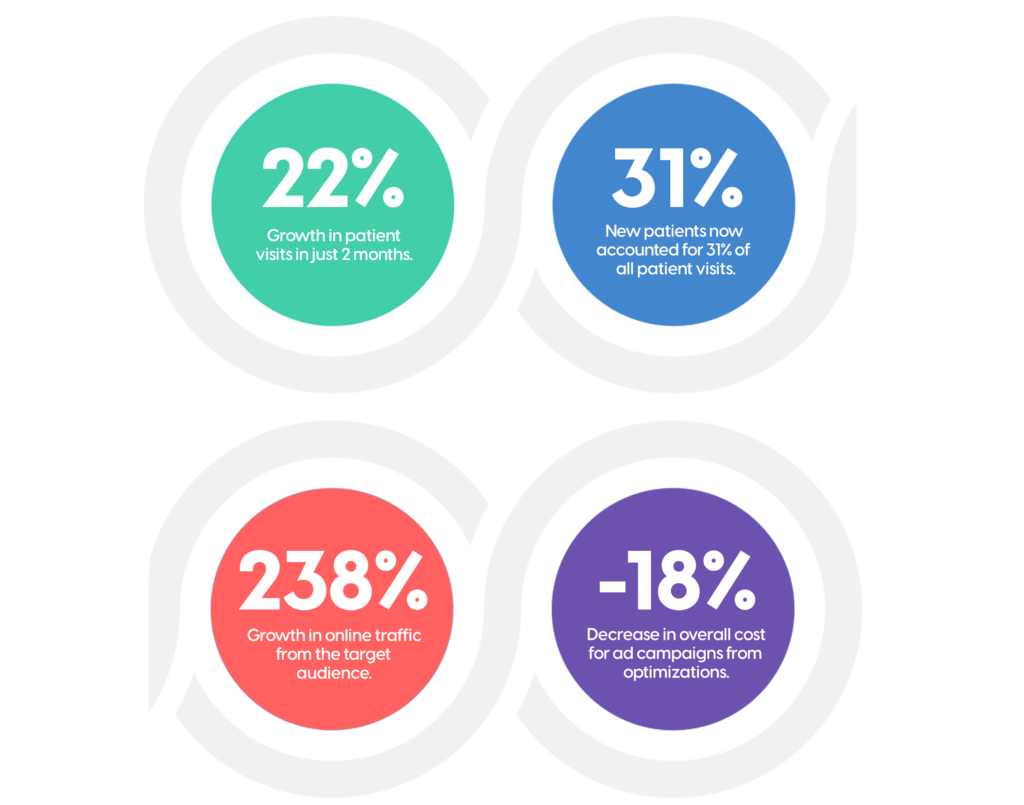 22%

Growth in patient visits in just 2 months.

31%

New patients now accounted for 31% of all patient visits.

238%

Growth in online traffic from the target audience.

-18%

Decrease in overall cost for ad campaigns from optimizations.